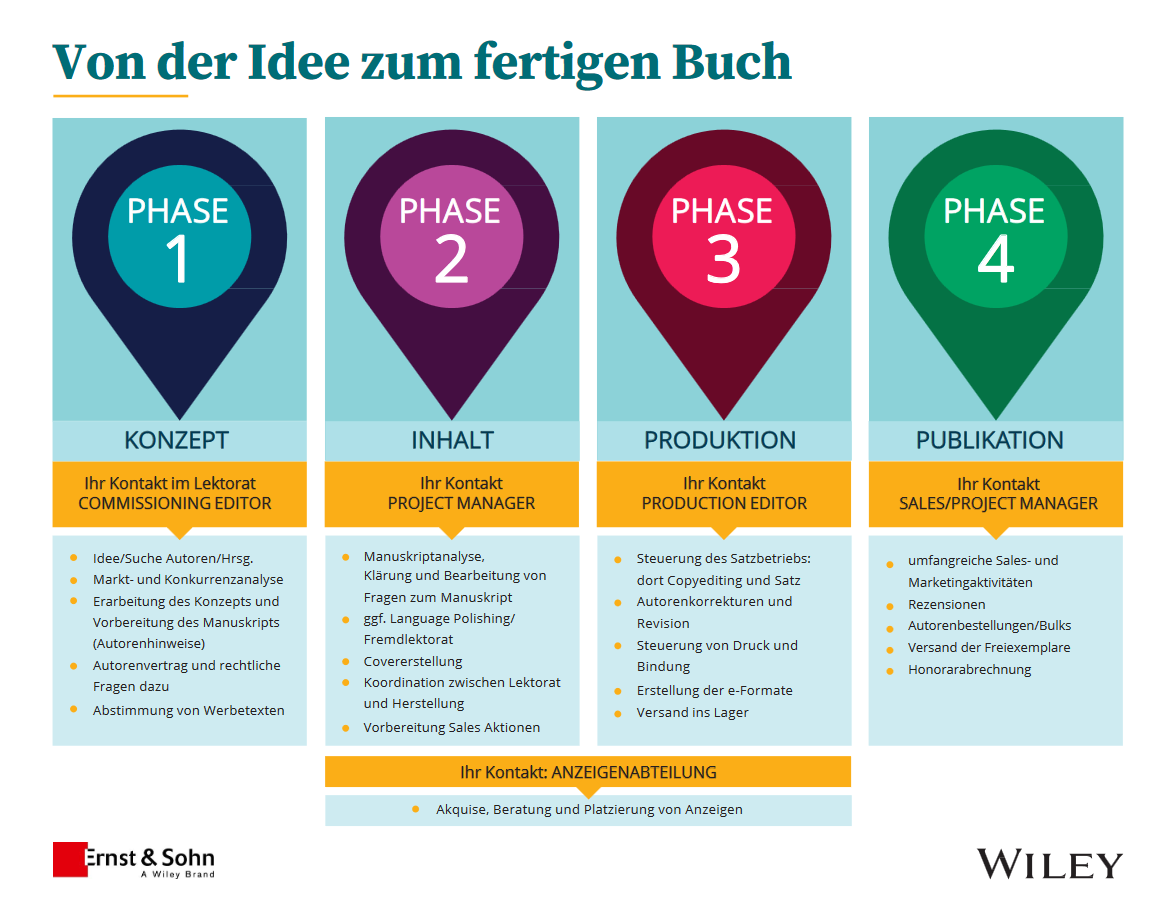 Von der Idee zum fertigen Buch

PHASE 1

KONZEPT

Ihr Kontakt im Lektorat
COMMISSIONING EDITOR

- Idee/Suche Autoren/Hrsg.
- Markt- und Konkurrenzanalyse
- Erarbeitung des Konzepts und Vorbereitung des Manuskripts (Autorenhinweise)
- Autorenvertrag und rechtliche Fragen dazu
- Abstimmung von Werbetexten

PHASE 2

INHALT

Ihr Kontakt
PROJECT MANAGER

- Manuskriptanalyse, Klärung und Bearbeitung von Fragen zum Manuskript
- ggf. Language Polishing/ Fremdlektorat
- Covererstellung
- Koordination zwischen Lektorat und Herstellung
- Vorbereitung Sales Aktionen

PHASE 3

PRODUKTION

Ihr Kontakt
PRODUCTION EDITOR

- Steuerung des Satzbetriebs: dort Copyediting und Satz
- Autorenkorrekturen und Revision
- Steuerung von Druck und Bindung
- Erstellung der e-Formate
- Versand ins Lager

PHASE 4

PUBLIKATION

Ihr Kontakt
SALES/PROJECT MANAGER

- umfangreiche Sales- und Marketingaktivitäten
- Rezensionen
- Autorenbestellungen/Bulks
- Versand der Freiexemplare
- Honorarabrechnung

Ihr Kontakt: ANZEIGENABTEILUNG

- Akquise, Beratung und Platzierung von Anzeigen

Ernst & Sohn
A Wiley Brand

WILEY